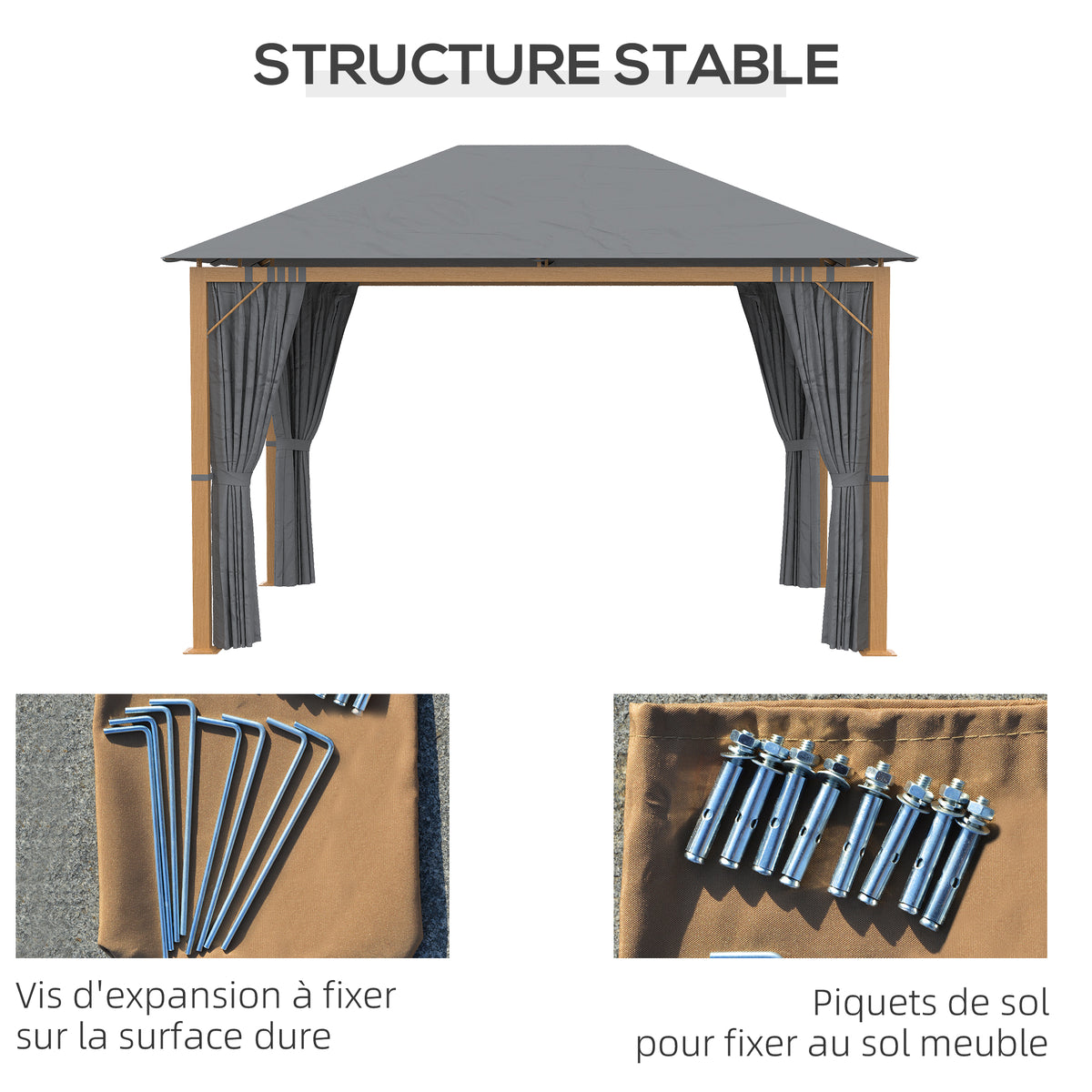 STRUCTURE STABLE

Vis d'expansion à fixer sur la surface dure

Piquets de sol pour fixer au sol meuble